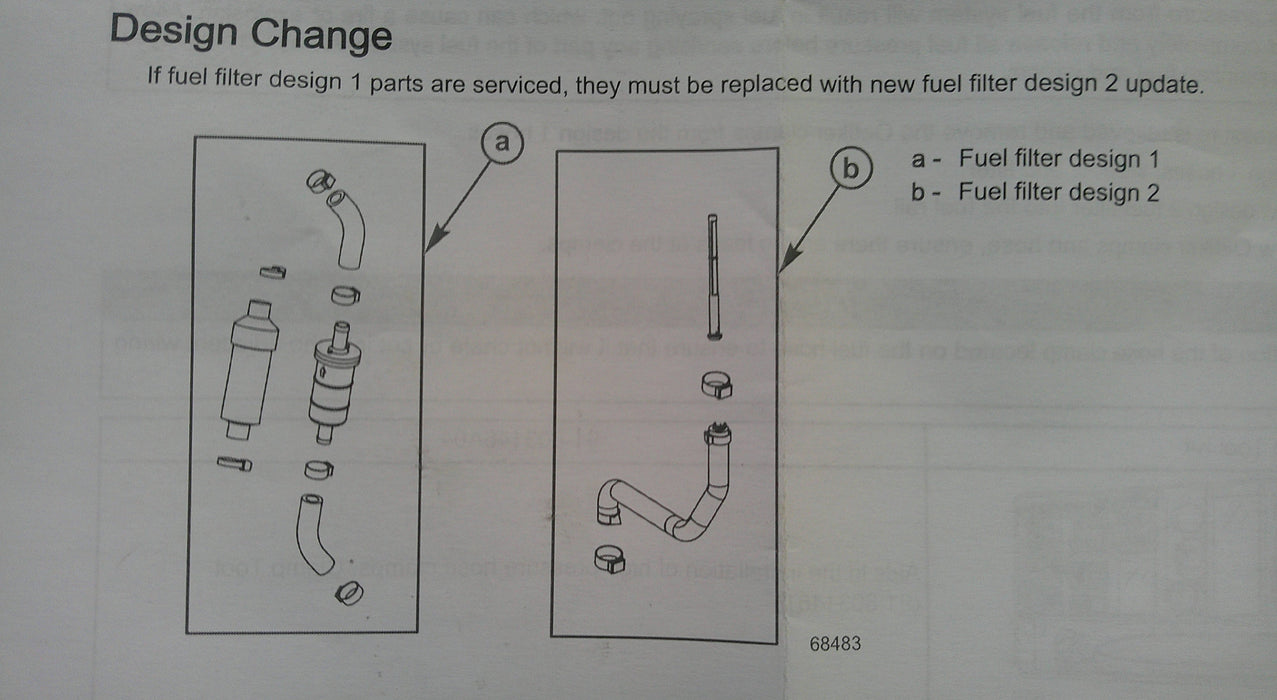 Design Change

If fuel filter design 1 parts are serviced, they must be replaced with new fuel filter design 2 update.

a

b

a - Fuel filter design 1
b - Fuel filter design 2

68483